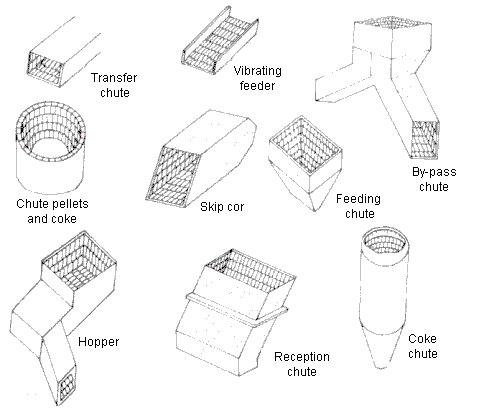 Transfer chute

Vibrating feeder

By-pass chute

Chute pellets and coke

Skip cor

Feeding chute

Hopper

Reception chute

Coke chute